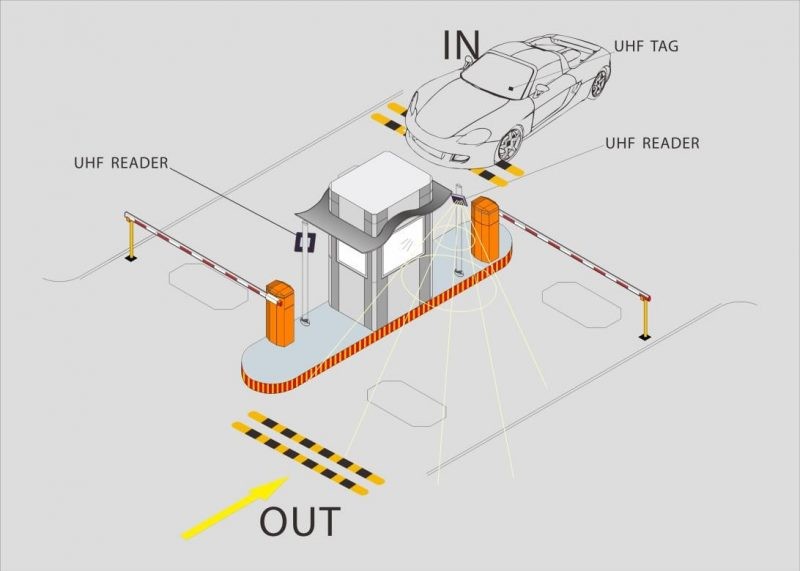 IN

UHF TAG

UHF READER

UHF READER

OUT