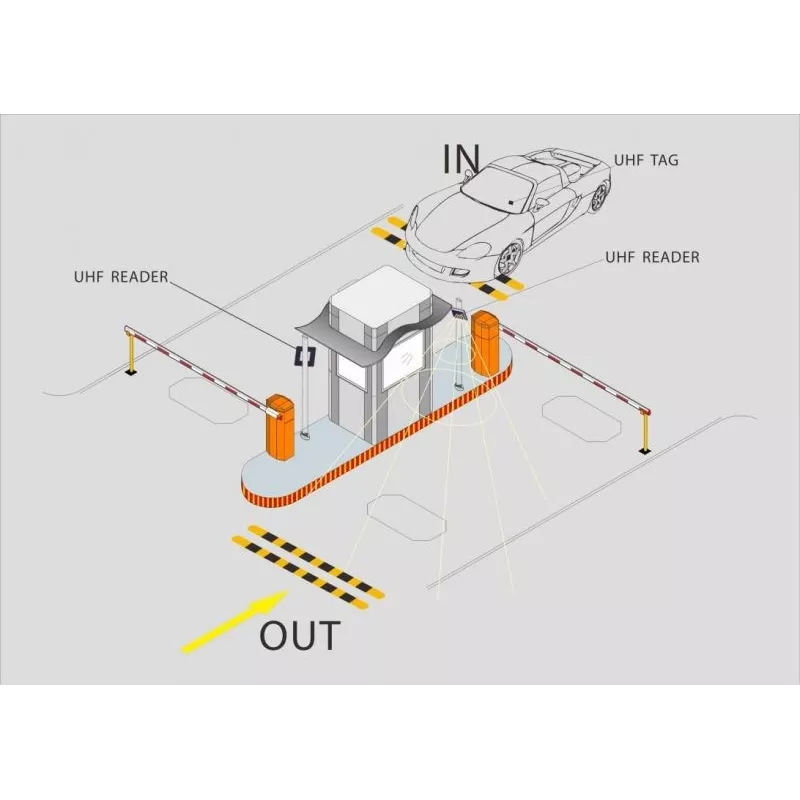 IN

UHF TAG

UHF READER

UHF READER

OUT